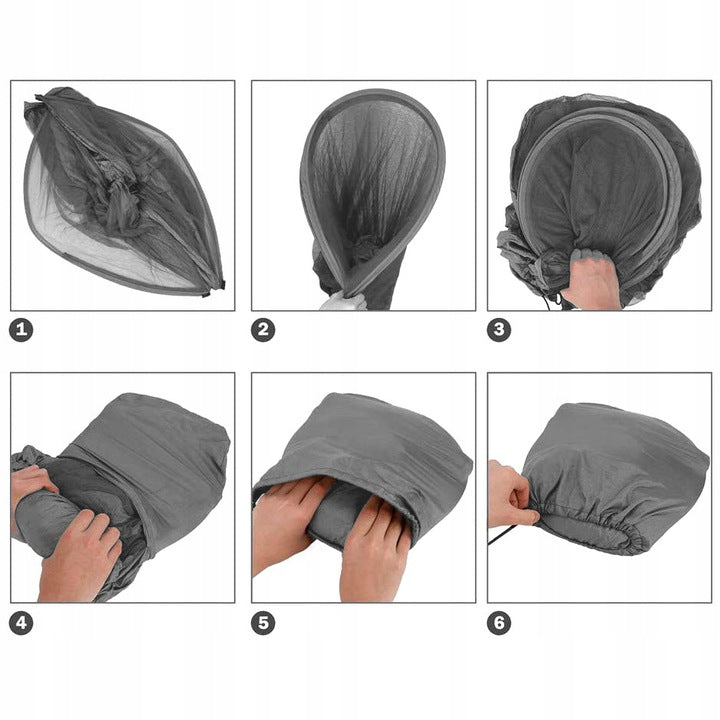 1

2

3

4

5

6